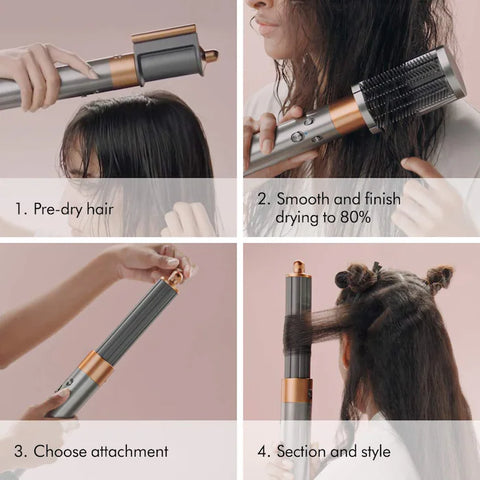 1. Pre-dry hair

2. Smooth and finish drying to 80%

3. Choose attachment

4. Section and style